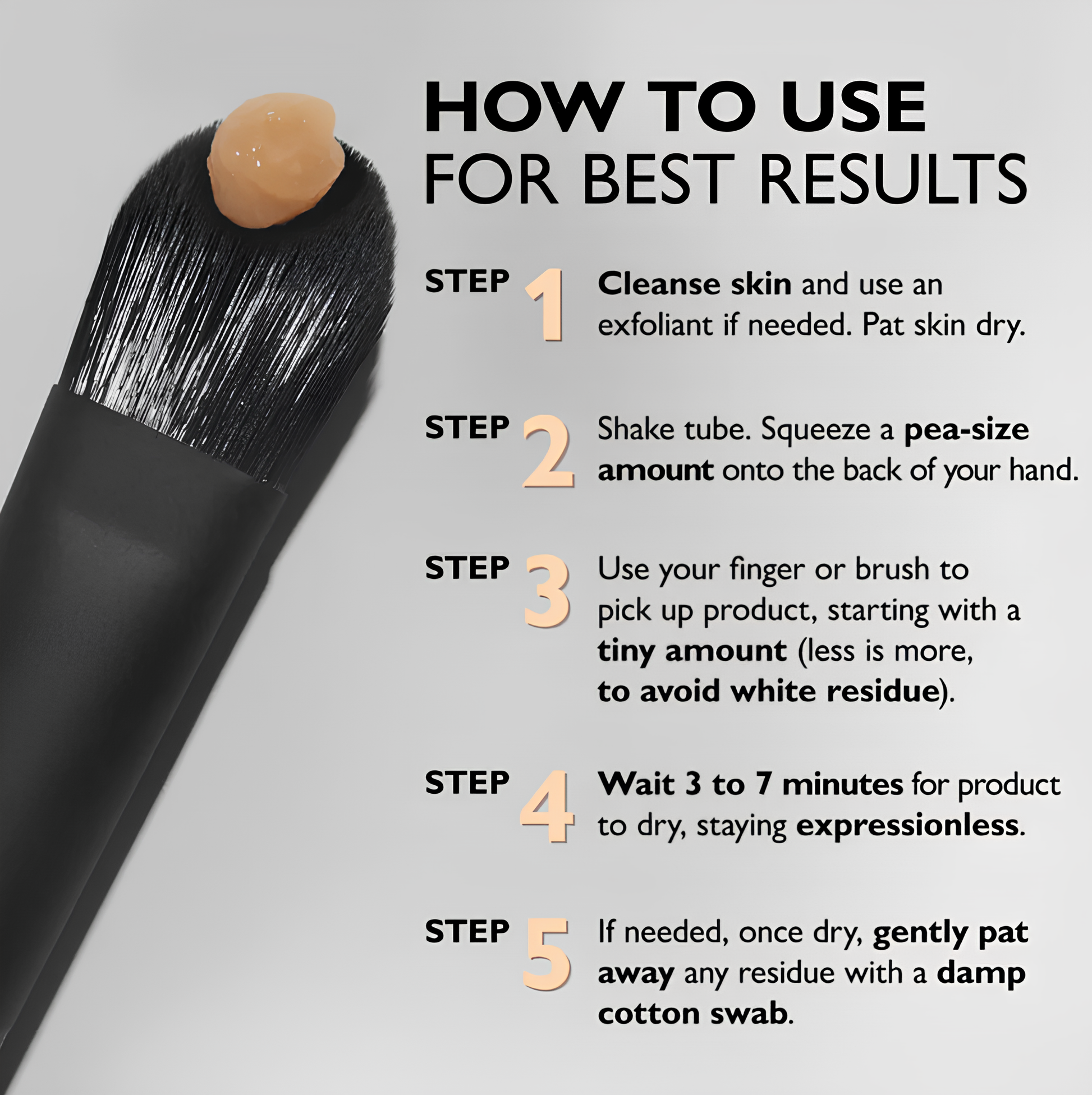 HOW TO USE
FOR BEST RESULTS

STEP 1 Cleanse skin and use an exfoliant if needed. Pat skin dry.

STEP 2 Shake tube. Squeeze a pea-size amount onto the back of your hand.

STEP 3 Use your finger or brush to pick up product, starting with a tiny amount (less is more, to avoid white residue).

STEP 4 Wait 3 to 7 minutes for product to dry, staying expressionless.

STEP 5 If needed, once dry, gently pat away any residue with a damp cotton swab.