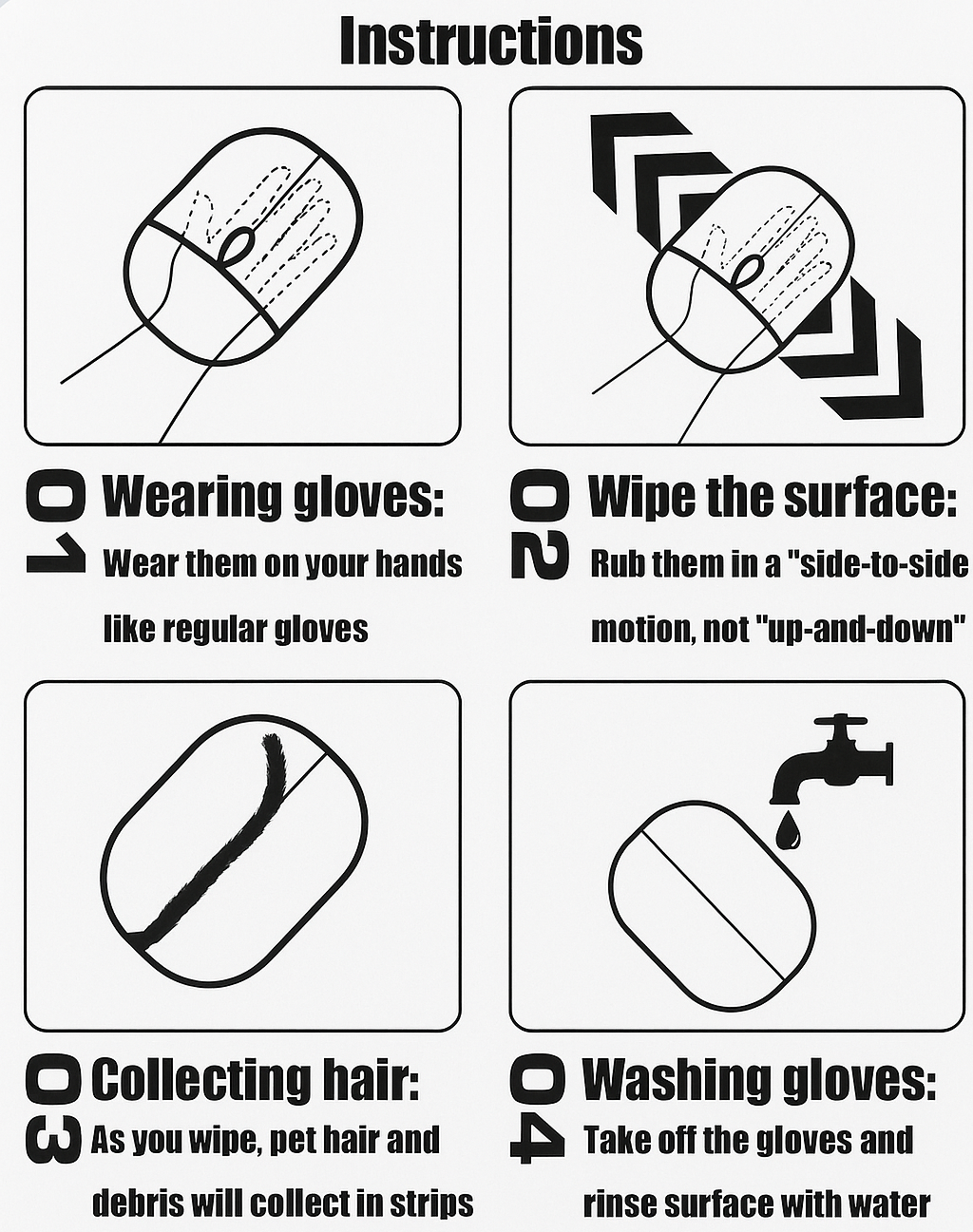 Instructions

01 Wearing gloves:
Wear them on your hands like regular gloves

02 Wipe the surface:
Rub them in a "side-to-side motion, not "up-and-down"

03 Collecting hair:
As you wipe, pet hair and debris will collect in strips

04 Washing gloves:
Take off the gloves and rinse surface with water